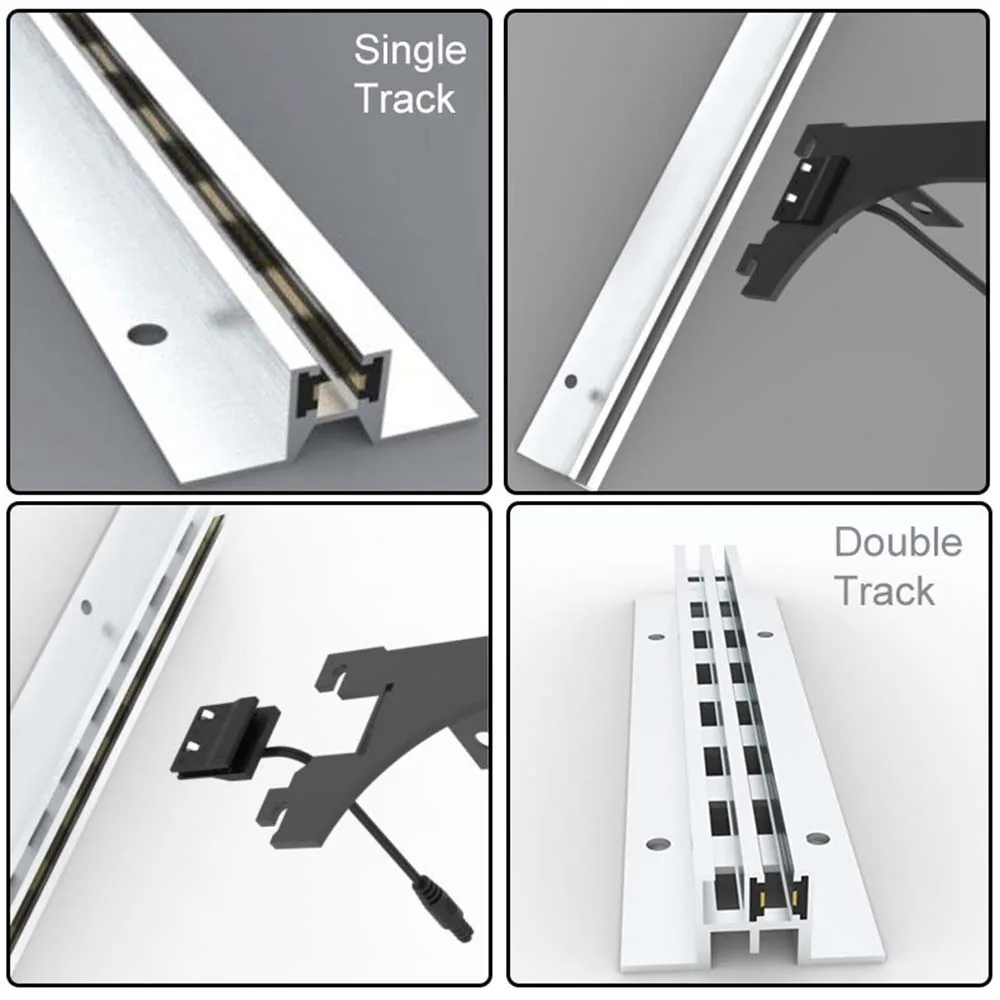 Single Track

Double Track